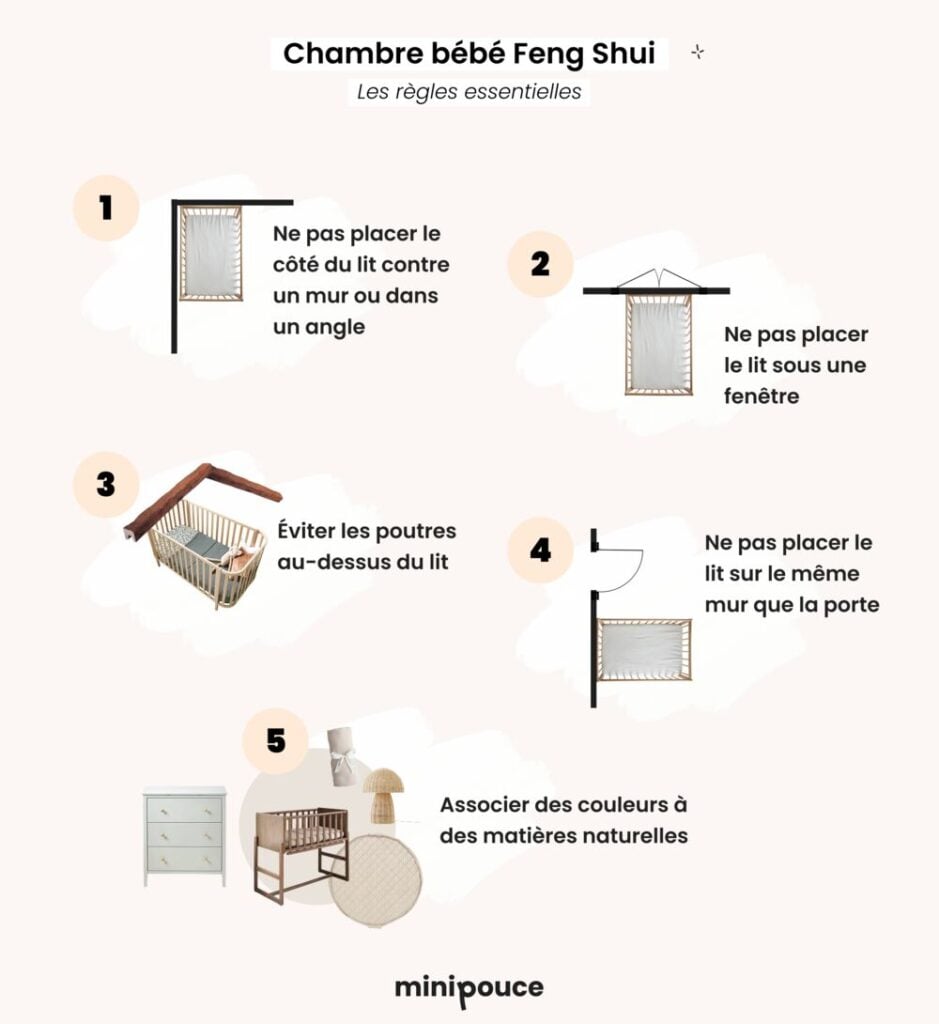 Chambre bébé Feng Shui

Les règles essentielles

1

Ne pas placer le côté du lit contre un mur ou dans un angle

2

Ne pas placer le lit sous une fenêtre

3

Éviter les poutres au-dessus du lit

4

Ne pas placer le lit sur le même mur que la porte

5

Associer des couleurs à des matières naturelles

minipouce