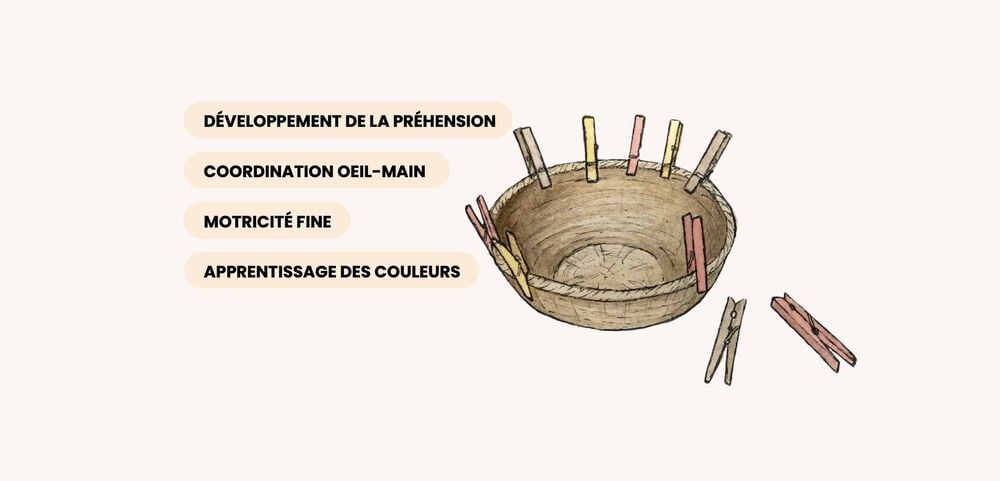 DÉVELOPPEMENT DE LA PRÉHENSION

COORDINATION OEIL-MAIN

MOTRICITÉ FINE

APPRENTISSAGE DES COULEURS